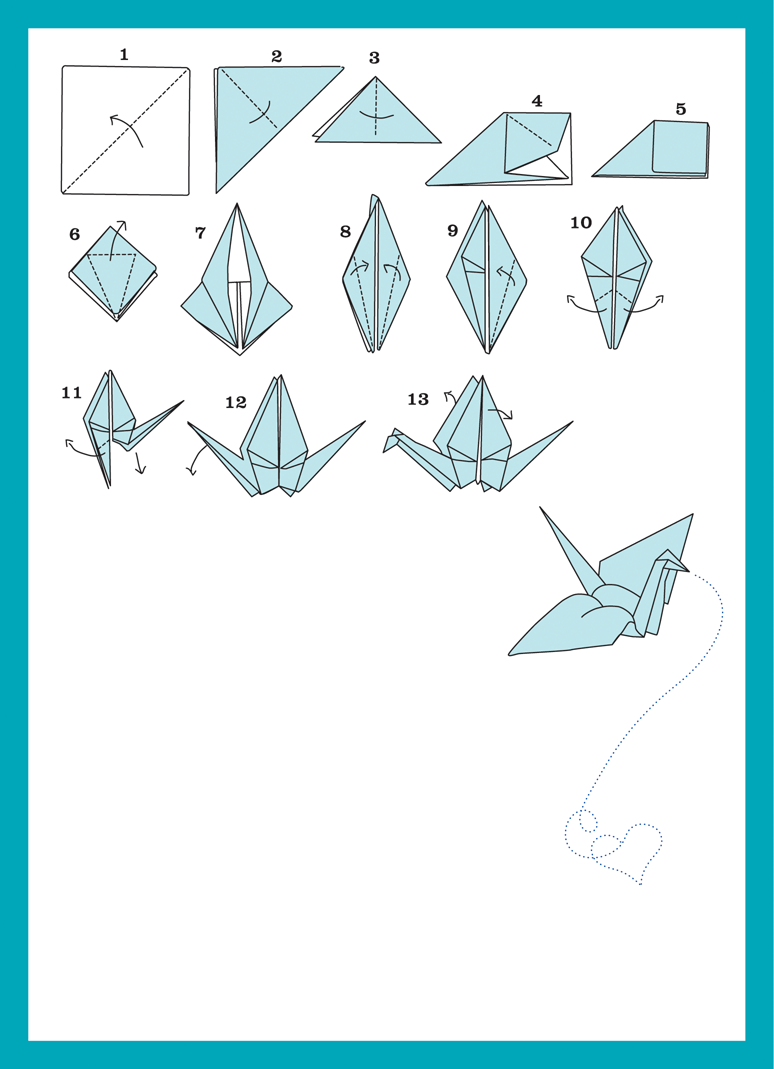 1
2
3
4
5
6
7
8
9
10
11
12
13