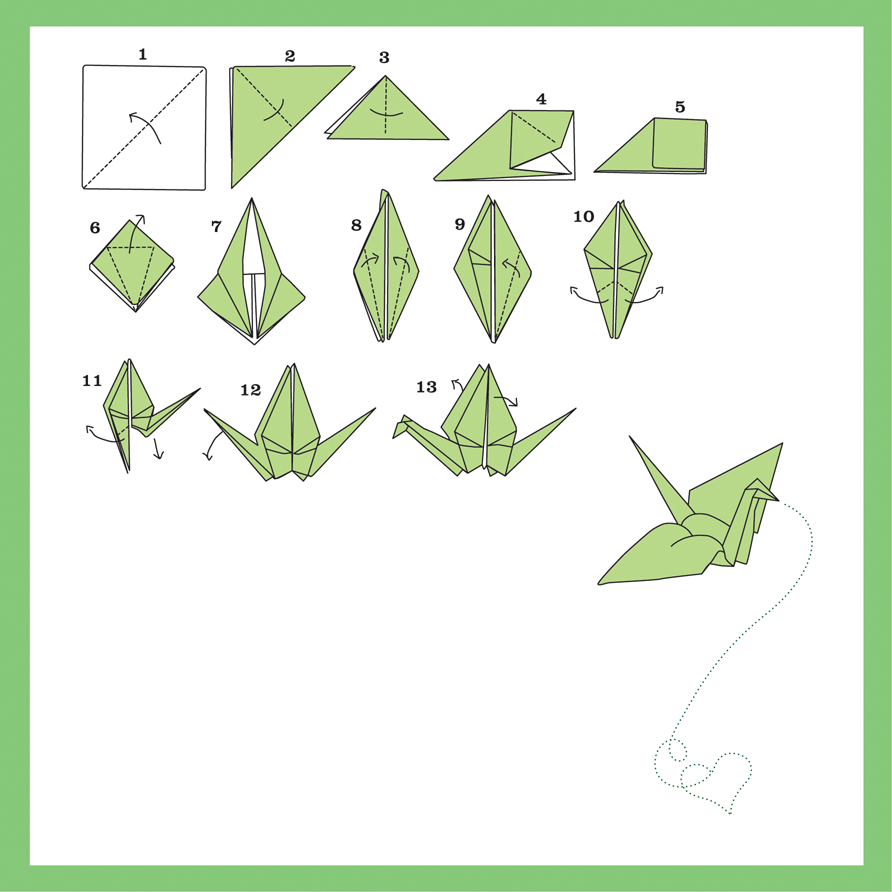 1
2
3
4
5
6
7
8
9
10
11
12
13